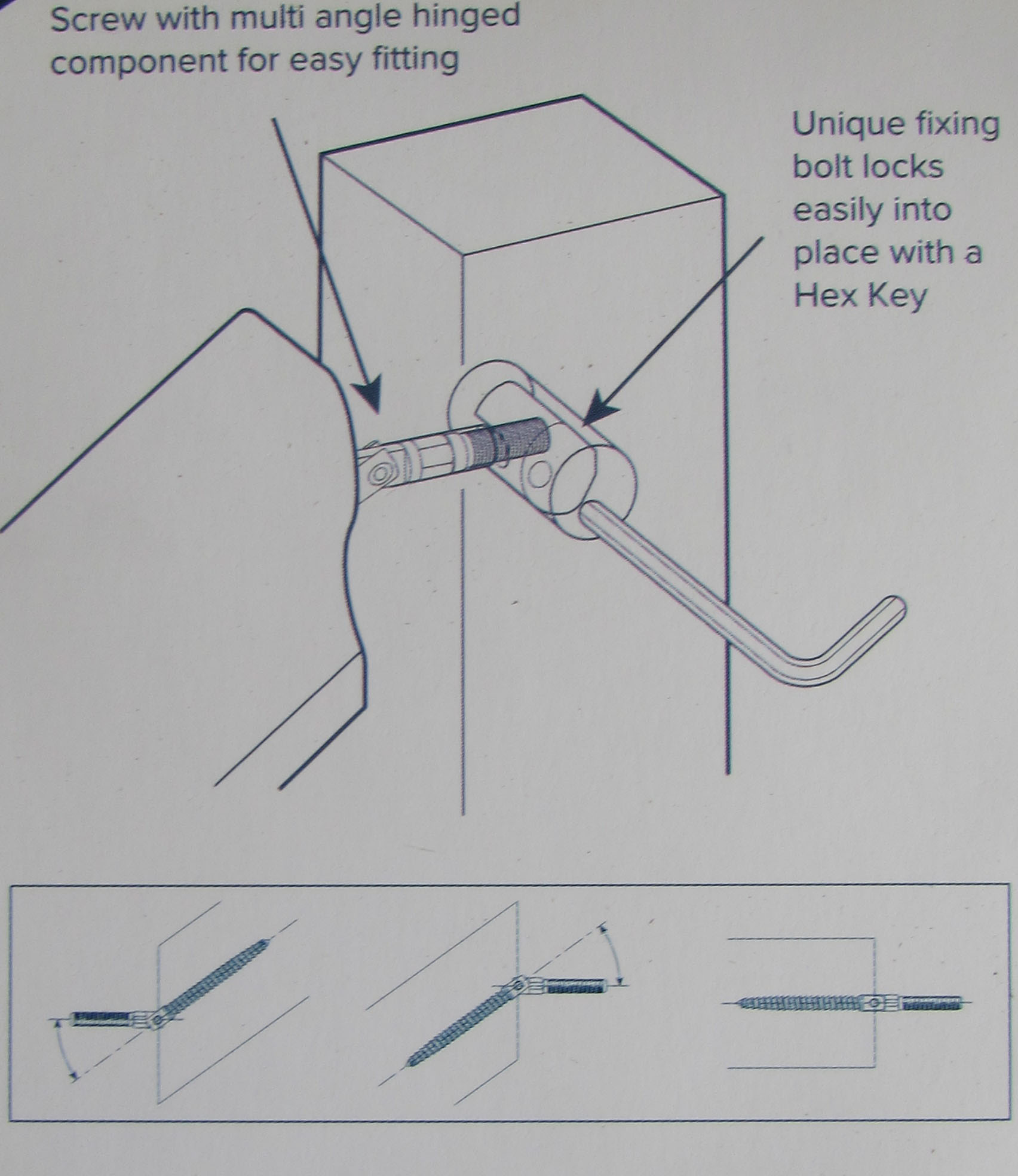 Screw with multi angle hinged component for easy fitting

Unique fixing bolt locks easily into place with a Hex Key